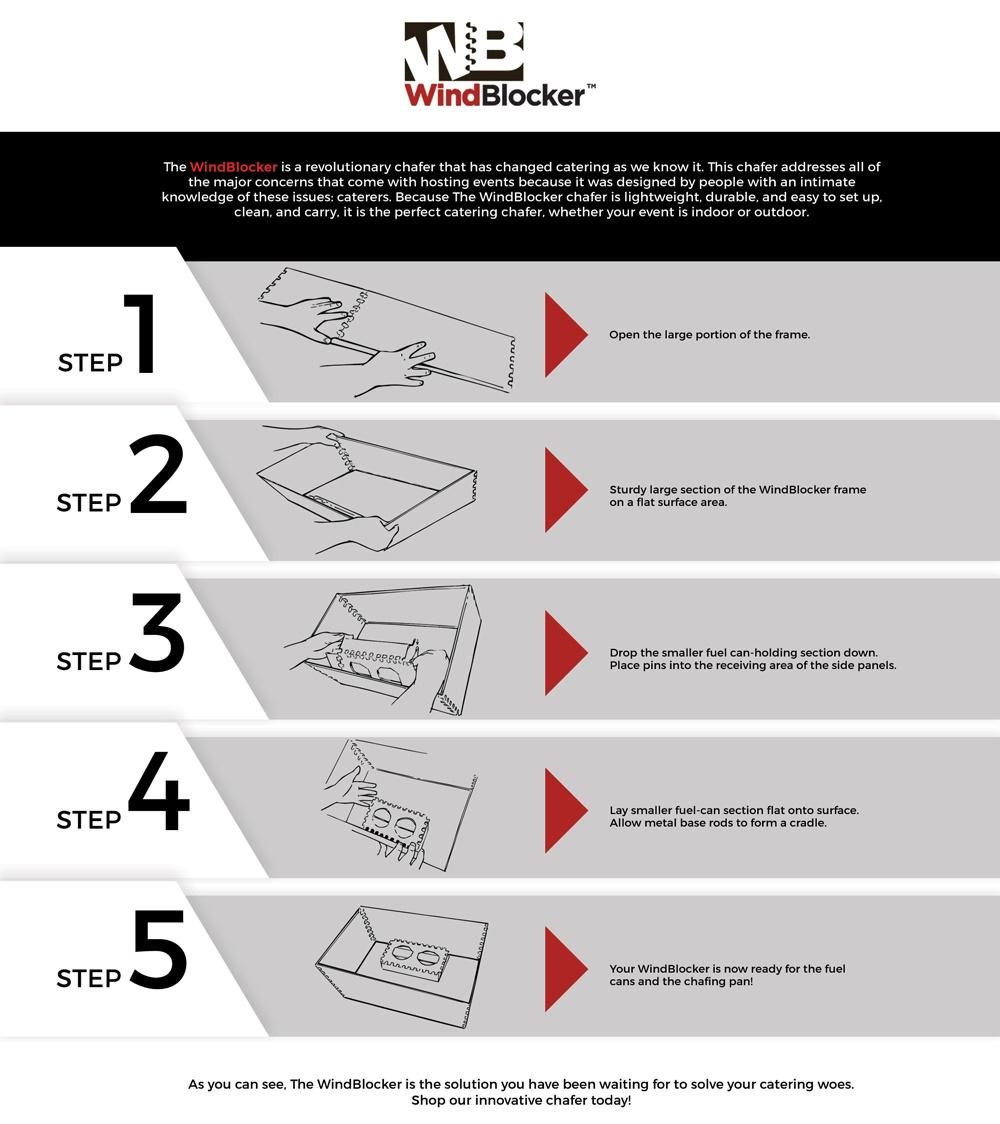 WB
WindBlocker™

The WindBlocker is a revolutionary chafer that has changed catering as we know it. This chafer addresses all of the major concerns that come with hosting events because it was designed by people with an intimate knowledge of these issues: caterers. Because The WindBlocker chafer is lightweight, durable, and easy to set up, clean, and carry, it is the perfect catering chafer, whether your event is indoor or outdoor.

STEP 1

Open the large portion of the frame.

STEP 2

Sturdy large section of the WindBlocker frame on a flat surface area.

STEP 3

Drop the smaller fuel can-holding section down. Place pins into the receiving area of the side panels.

STEP 4

Lay smaller fuel-can section flat onto surface. Allow metal base rods to form a cradle.

STEP 5

Your WindBlocker is now ready for the fuel cans and the chafing pan!

As you can see, The WindBlocker is the solution you have been waiting for to solve your catering woes. Shop our innovative chafer today!