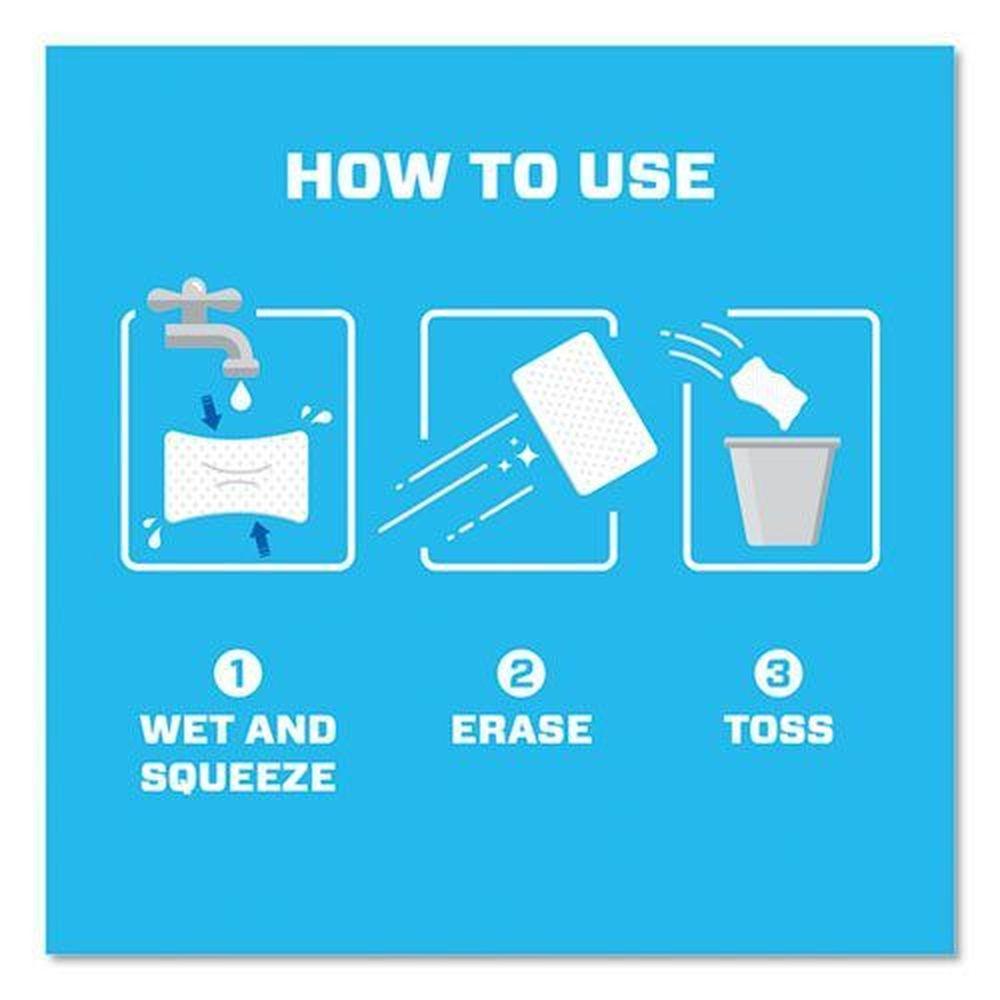 HOW TO USE

1
WET AND SQUEEZE

2
ERASE

3
TOSS